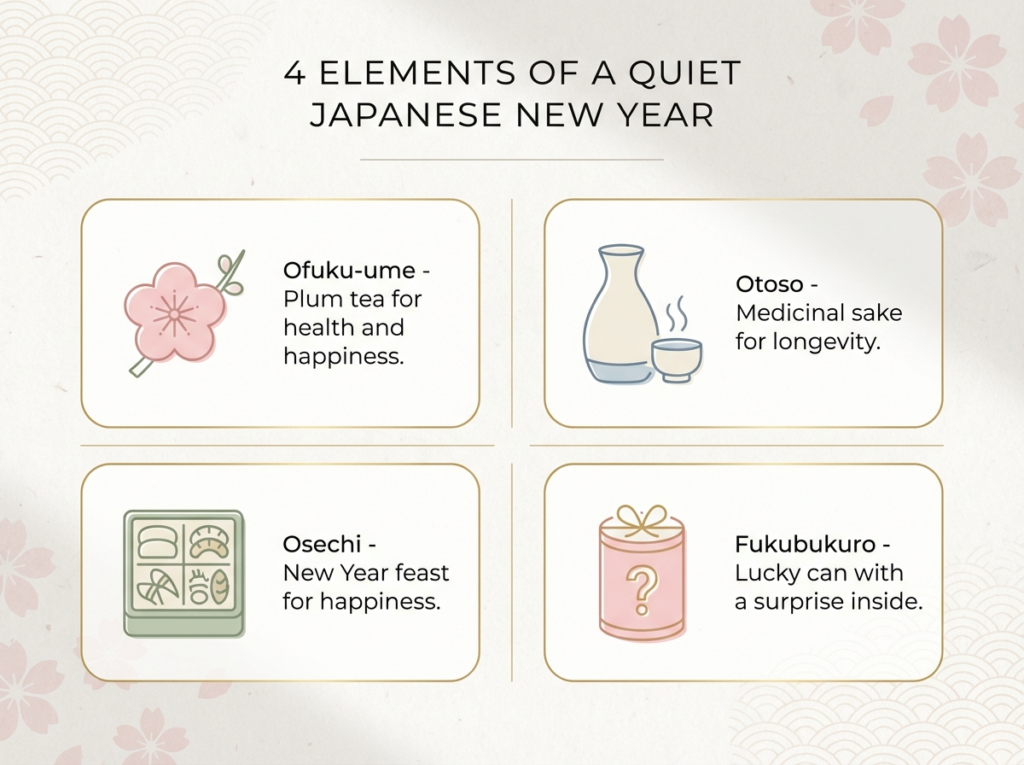 4 ELEMENTS OF A QUIET JAPANESE NEW YEAR

Ofuku-ume - Plum tea for health and happiness.

Otoso - Medicinal sake for longevity.

Osechi - New Year feast for happiness.

Fukubukuro - Lucky can with a surprise inside.

?